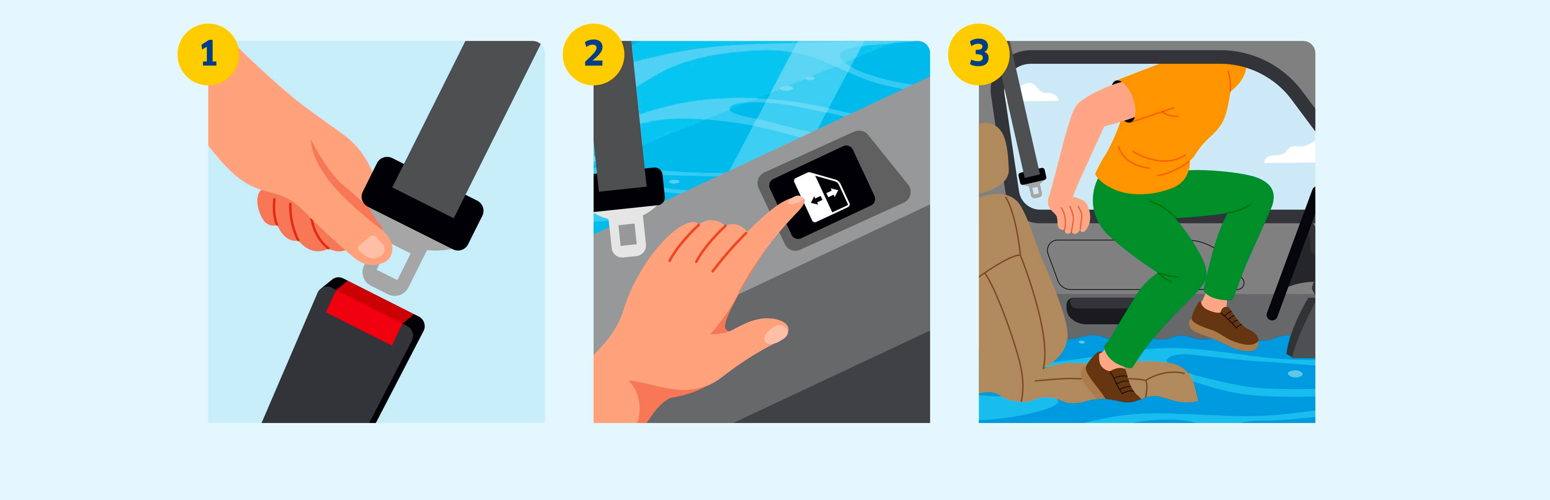 1

2

3